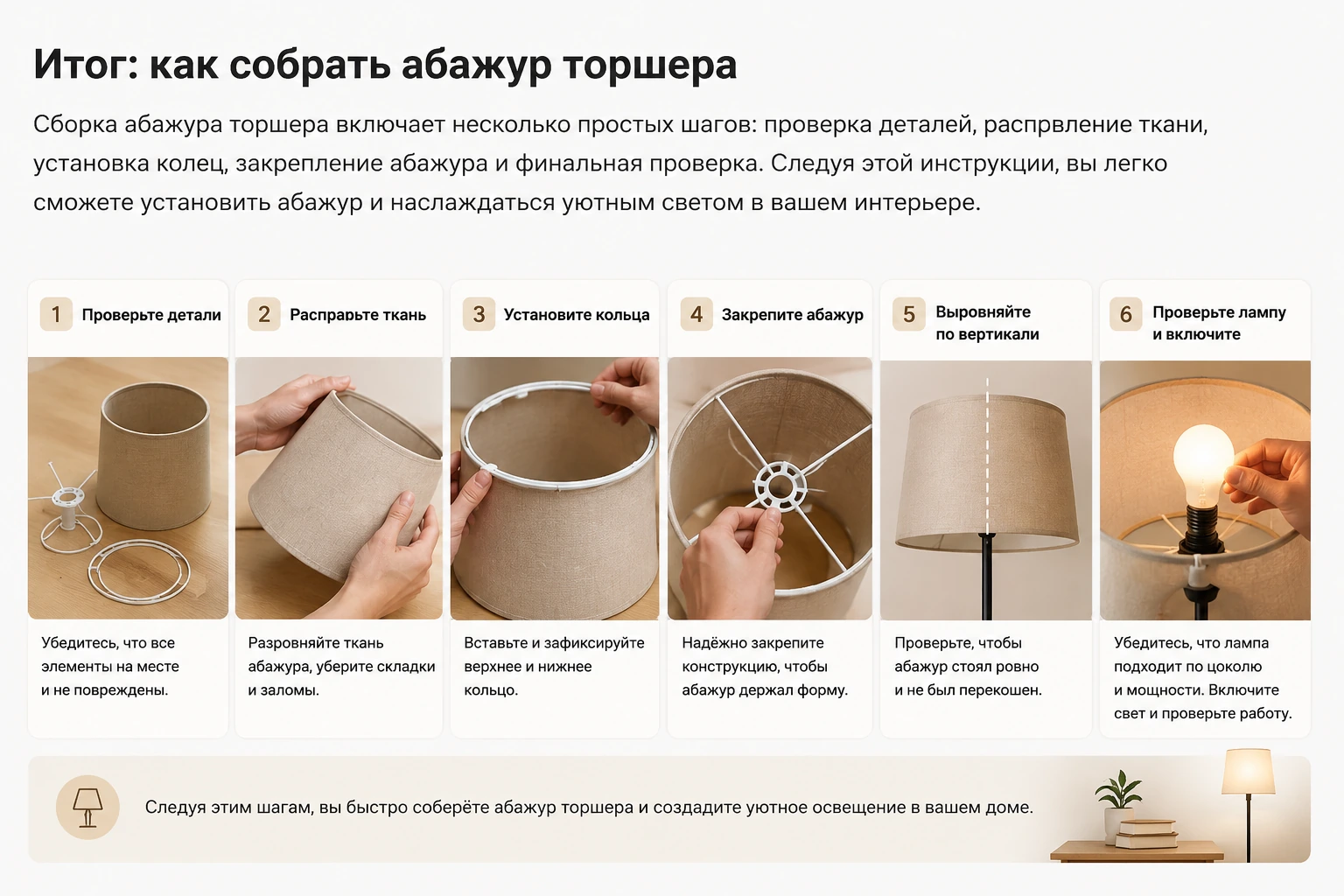 Итог: как собрать абажур торшера

Сборка абажура торшера включает несколько простых шагов: проверка деталей, распрвление ткани, установка колец, закрепление абажура и финальная проверка. Следуя этой инструкции, вы легко сможете установить абажур и наслаждаться уютным светом в вашем интерьере.

1 Проверьте детали

Убедитесь, что все элементы на месте и не повреждены.

2 Расправьте ткань

Разровняйте ткань абажура, уберите складки и заломы.

3 Установите кольца

Вставьте и зафиксируйте верхнее и нижнее кольцо.

4 Закрепите абажур

Надёжно закрепите конструкцию, чтобы абажур держал форму.

5 Выровняйте по вертикали

Проверьте, чтобы абажур стоял ровно и не был перекошен.

6 Проверьте лампу и включите

Убедитесь, что лампа подходит по цоколю и мощности. Включите свет и проверьте работу.

Следуя этим шагам, вы быстро соберёте абажур торшера и создадите уютное освещение в вашем доме.