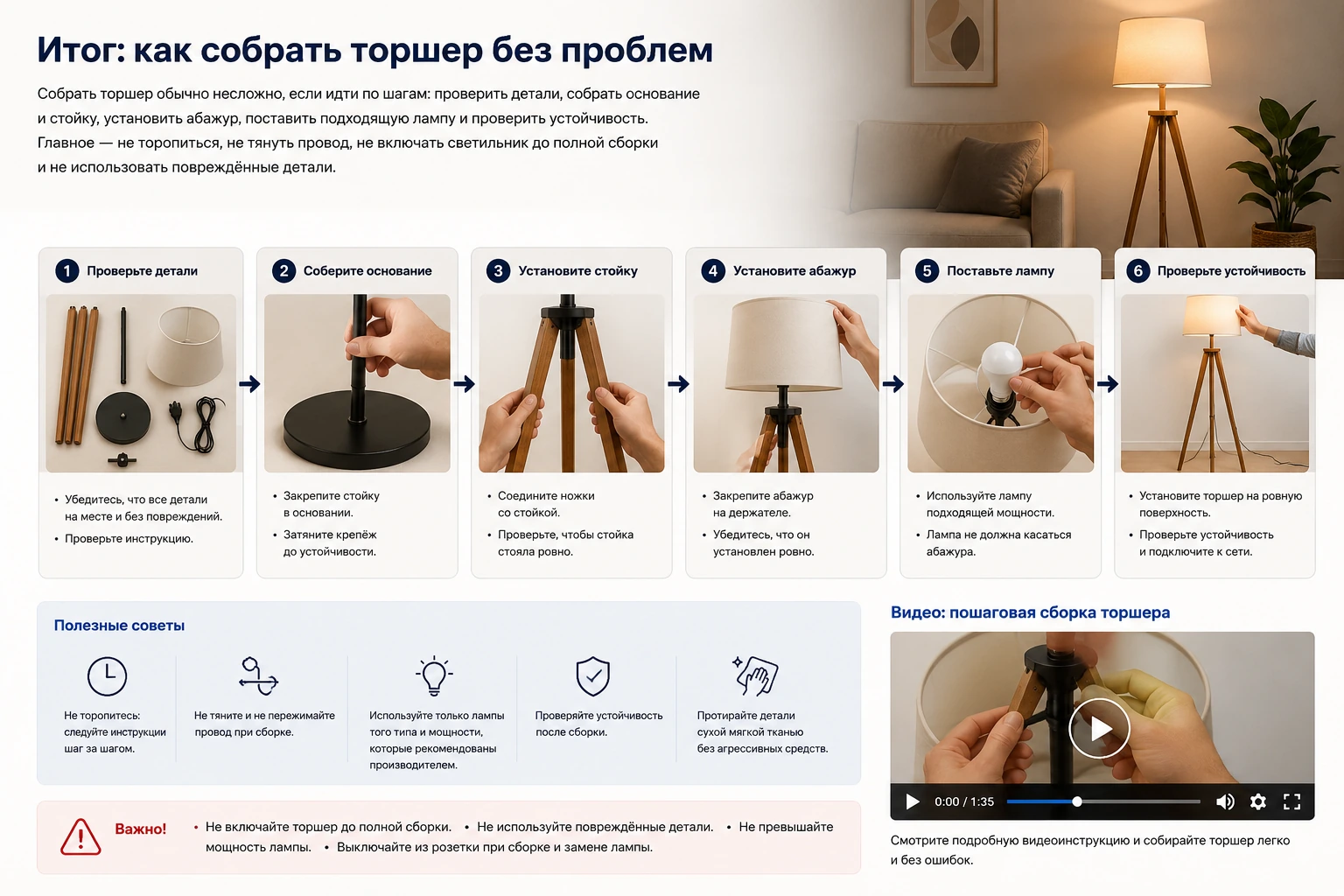 Итог: как собрать торшер без проблем

Собрать торшер обычно несложно, если идти по шагам: проверить детали, собрать основание и стойку, установить абажур, поставить подходящую лампу и проверить устойчивость. Главное — не торопиться, не тянуть провод, не включать светильник до полной сборки и не использовать повреждённые детали.

1 Проверьте детали
• Убедитесь, что все детали на месте и без повреждений.
• Проверьте инструкцию.

2 Соберите основание
• Закрепите стойку в основании.
• Затяните крепёж до устойчивости.

3 Установите стойку
• Соедините ножки со стойкой.
• Проверьте, чтобы стойка стояла ровно.

4 Установите абажур
• Закрепите абажур на держателе.
• Убедитесь, что он установлен ровно.

5 Поставьте лампу
• Используйте лампу подходящей мощности.
• Лампа не должна касаться абажура.

6 Проверьте устойчивость
• Установите торшер на ровную поверхность.
• Проверьте устойчивость и подключите к сети.

Полезные советы

Не торопитесь: следуйте инструкции шаг за шагом.

Не тяните и не пережимайте провод при сборке.

Используйте только лампы того типа и мощности, которые рекомендованы производителем.

Проверяйте устойчивость после сборки.

Протирайте детали сухой мягкой тканью без агрессивных средств.

Важно! • Не включайте торшер до полной сборки. • Не используйте повреждённые детали. • Не превышайте мощность лампы. • Выключайте из розетки при сборке и замене лампы.

Видео: пошаговая сборка торшера

0:00 / 1:35

Смотрите подробную видеоинструкцию и собирайте торшер легко и без ошибок.