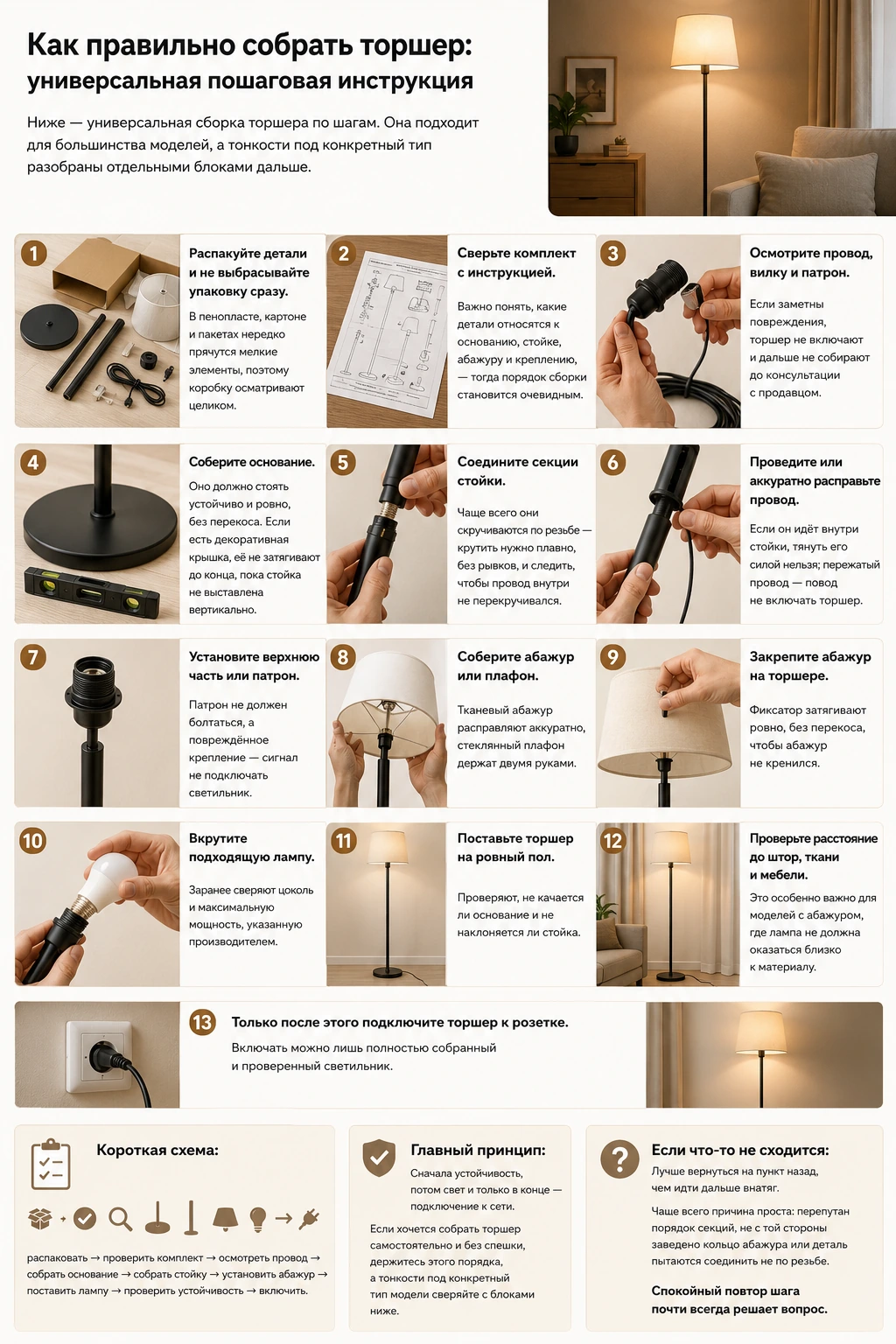 Как правильно собрать торшер:
универсальная пошаговая инструкция

Ниже — универсальная сборка торшера по шагам. Она подходит для большинства моделей, а тонкости под конкретный тип разобраны отдельными блоками дальше.

1
Распакуйте детали и не выбрасывайте упаковку сразу.
В пенопласте, картоне и пакетах нередко прячутся мелкие элементы, поэтому коробку осматривают целиком.

2
Сверьте комплект с инструкцией.
Важно понять, какие детали относятся к основанию, стойке, абажуру и креплению, — тогда порядок сборки становится очевидным.

3
Осмотрите провод, вилку и патрон.
Если заметны повреждения, торшер не включают и дальше не собирают до консультации с продавцом.

4
Соберите основание.
Оно должно стоять устойчиво и ровно, без перекоса. Если есть декоративная крышка, её не затягивают до конца, пока стойка не выставлена вертикально.

5
Соедините секции стойки.
Чаще всего они скручиваются по резьбе — крутить нужно плавно, без рывков, и следить, чтобы провод внутри не перекручивался.

6
Проведите или аккуратно расправьте провод.
Если он идёт внутри стойки, тянуть его силой нельзя; пережатый провод — повод не включать торшер.

7
Установите верхнюю часть или патрон.
Патрон не должен болтаться, а повреждённое крепление — сигнал не подключать светильник.

8
Соберите абажур или плафон.
Тканевый абажур расправляют аккуратно, стеклянный плафон держат двумя руками.

9
Закрепите абажур на торшере.
Фиксатор затягивают ровно, без перекоса, чтобы абажур не кренился.

10
Вкрутите подходящую лампу.
Заранее сверяют цоколь и максимальную мощность, указанную производителем.

11
Поставьте торшер на ровный пол.
Проверяют, не качается ли основание и не наклоняется ли стойка.

12
Проверьте расстояние до штор, ткани и мебели.
Это особенно важно для моделей с абажуром, где лампа не должна оказаться близко к материалу.

13
Только после этого подключите торшер к розетке.
Включать можно лишь полностью собранный и проверенный светильник.

Короткая схема:
распаковать → проверить комплект → осмотреть провод → собрать основание → собрать стойку → установить абажур → поставить лампу → проверить устойчивость → включить.

Главный принцип:
Сначала устойчивость, потом свет и только в конце — подключение к сети.
Если хочется собрать торшер самостоятельно и без спешки, держитесь этого порядка, а тонкости под конкретный тип модели сверяйте с блоками ниже.

Если что-то не сходится:
Лучше вернуться на пункт назад, чем идти дальше внатяг.
Чаще всего причина проста: перепутан порядок секций, не с той стороны заведено кольцо абажура или деталь пытаются соединить не по резьбе.
Спокойный повтор шага почти всегда решает вопрос.