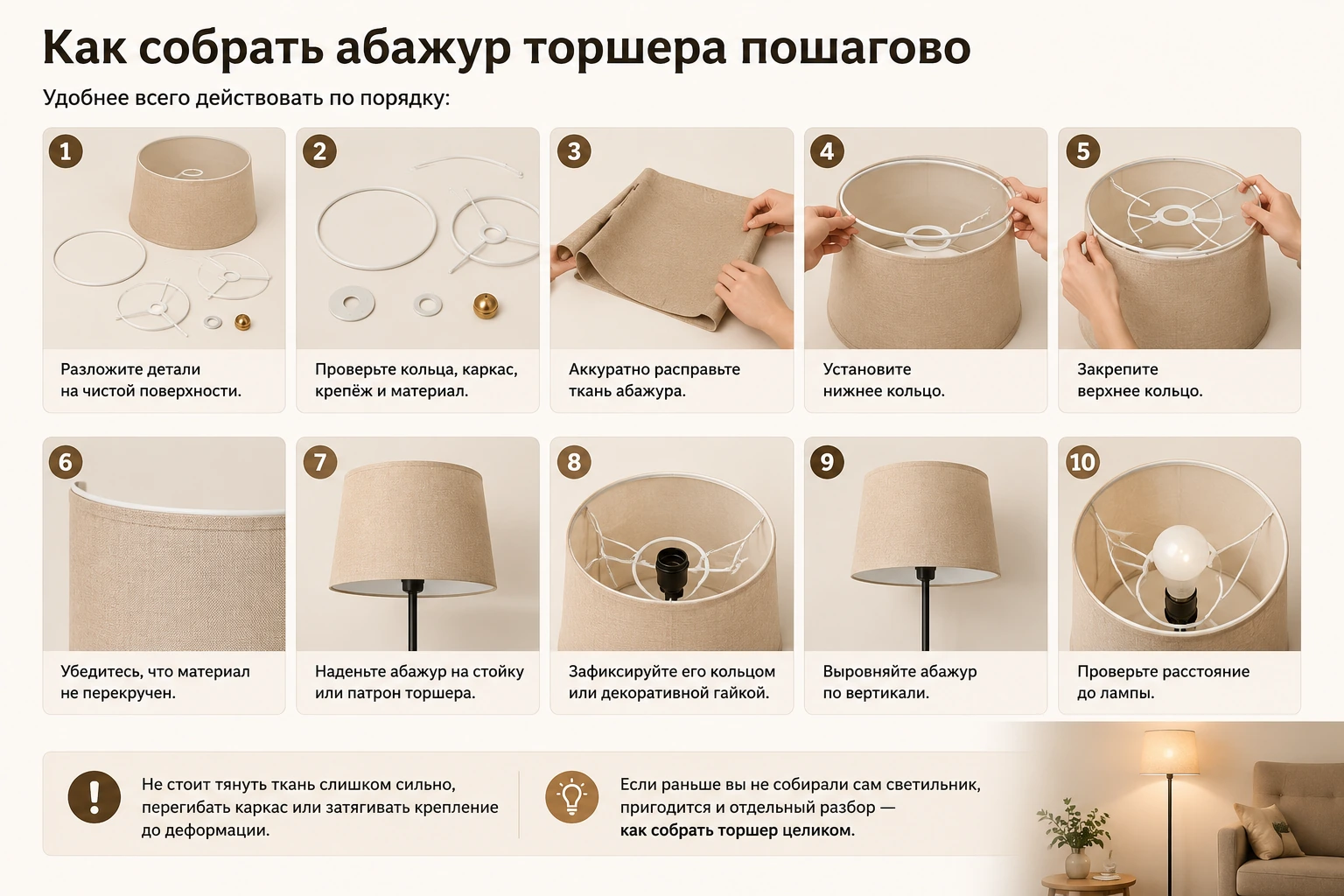 Как собрать абажур торшера пошагово

Удобнее всего действовать по порядку:

1
Разложите детали на чистой поверхности.

2
Проверьте кольца, каркас, крепёж и материал.

3
Аккуратно расправьте ткань абажура.

4
Установите нижнее кольцо.

5
Закрепите верхнее кольцо.

6
Убедитесь, что материал не перекручен.

7
Наденьте абажур на стойку или патрон торшера.

8
Зафиксируйте его кольцом или декоративной гайкой.

9
Выровняйте абажур по вертикали.

10
Проверьте расстояние до лампы.

Не стоит тянуть ткань слишком сильно, перегибать каркас или затягивать крепление до деформации.

Если раньше вы не собирали сам светильник, пригодится и отдельный разбор — как собрать торшер целиком.