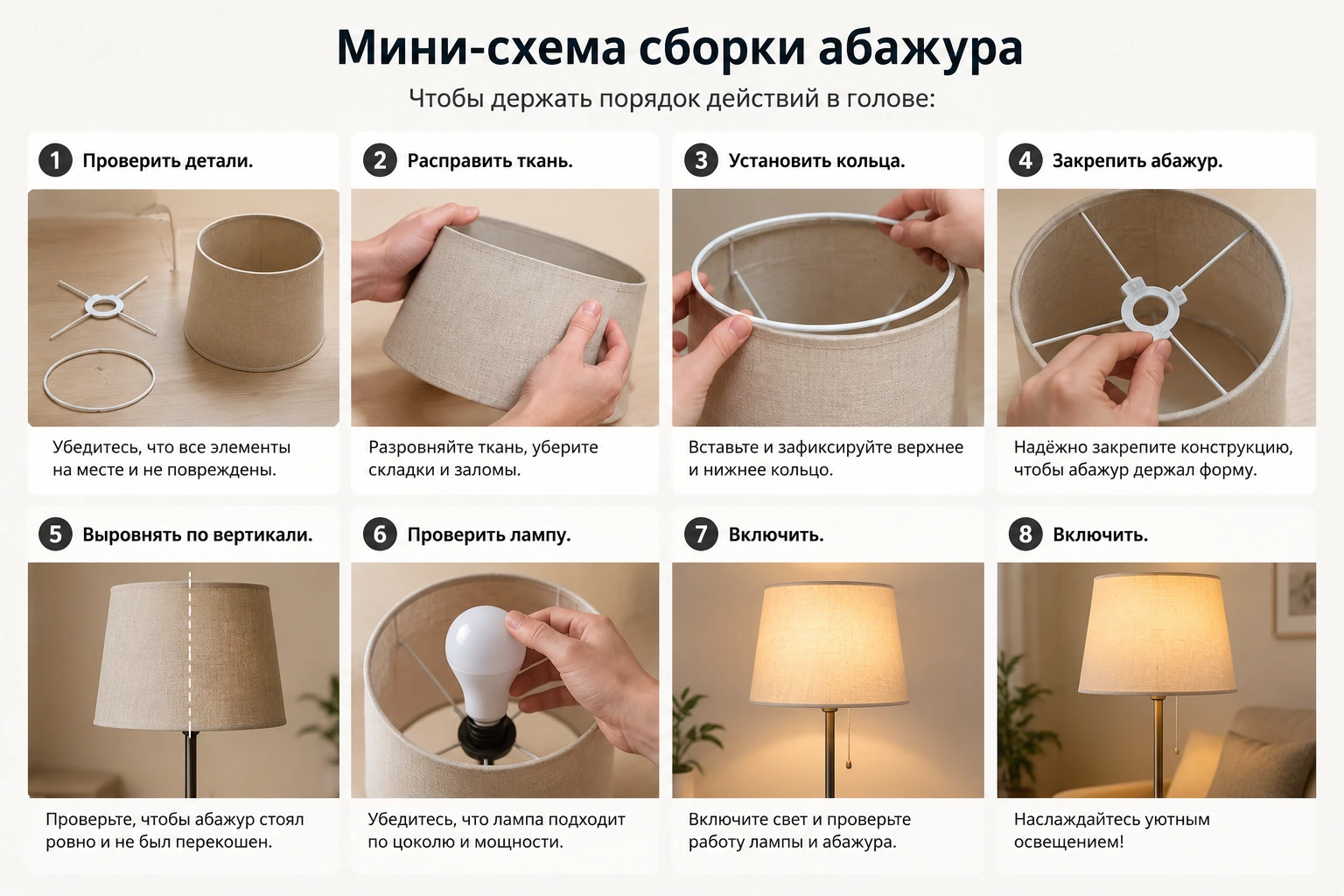 Мини-схема сборки абажура

Чтобы держать порядок действий в голове:

1 Проверить детали.

Убедитесь, что все элементы на месте и не повреждены.

2 Расправить ткань.

Разровняйте ткань, уберите складки и заломы.

3 Установить кольца.

Вставьте и зафиксируйте верхнее и нижнее кольцо.

4 Закрепить абажур.

Надёжно закрепите конструкцию, чтобы абажур держал форму.

5 Выровнять по вертикали.

Проверьте, чтобы абажур стоял ровно и не был перекошен.

6 Проверить лампу.

Убедитесь, что лампа подходит по цоколю и мощности.

7 Включить.

Включите свет и проверьте работу лампы и абажура.

8 Включить.

Наслаждайтесь уютным освещением!