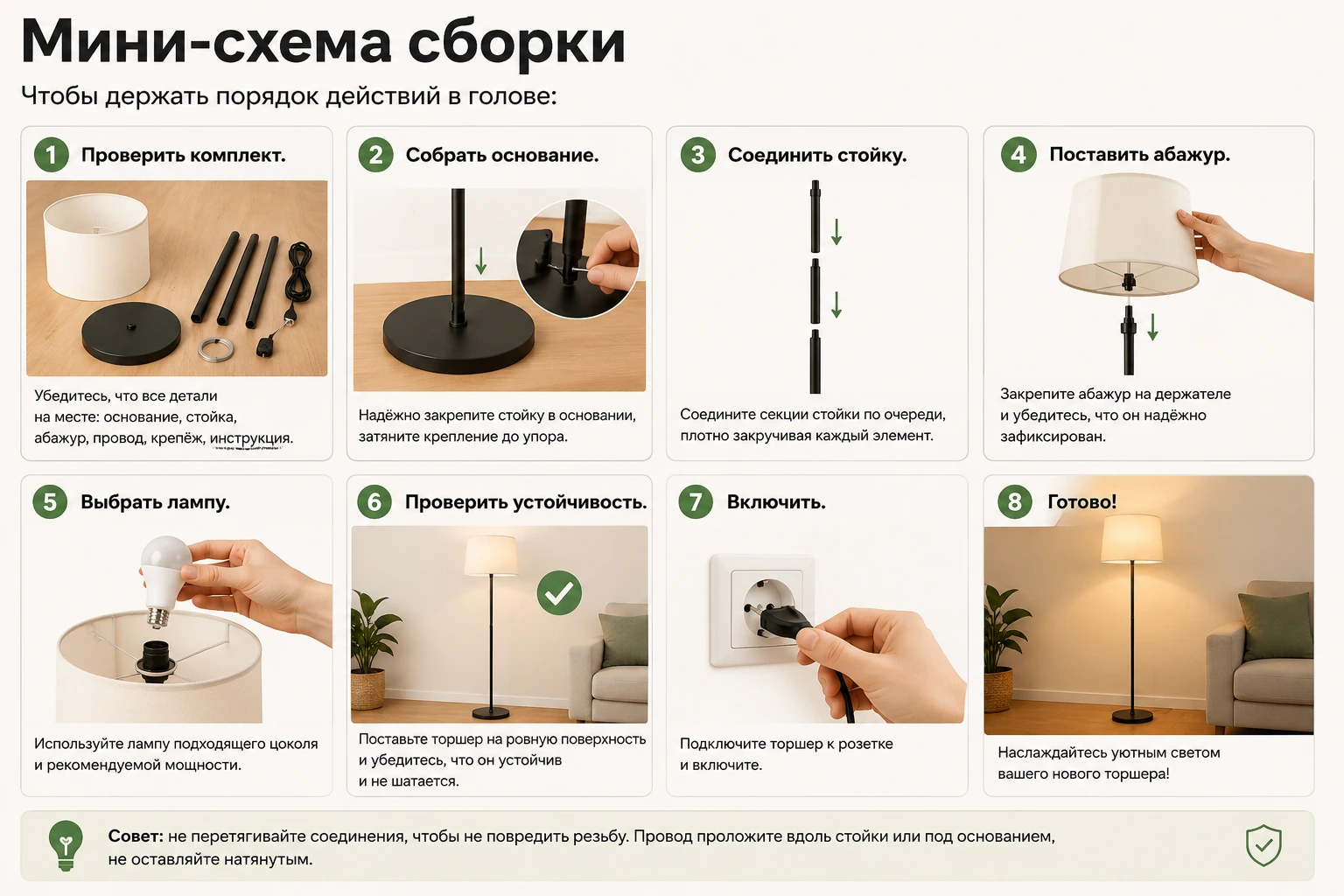 Мини-схема сборки

Чтобы держать порядок действий в голове:

1 Проверить комплект.

Убедитесь, что все детали на месте: основание, стойка, абажур, провод, крепёж, инструкция.

2 Собрать основание.

Надёжно закрепите стойку в основании, затяните крепление до упора.

3 Соединить стойку.

Соедините секции стойки по очереди, плотно закручивая каждый элемент.

4 Поставить абажур.

Закрепите абажур на держателе и убедитесь, что он надёжно зафиксирован.

5 Выбрать лампу.

Используйте лампу подходящего цоколя и рекомендуемой мощности.

6 Проверить устойчивость.

Поставьте торшер на ровную поверхность и убедитесь, что он устойчив и не шатается.

7 Включить.

Подключите торшер к розетке и включите.

8 Готово!

Наслаждайтесь уютным светом вашего нового торшера!

Совет: не перетягивайте соединения, чтобы не повредить резьбу. Провод проложите вдоль стойки или под основанием, не оставляйте натянутым.